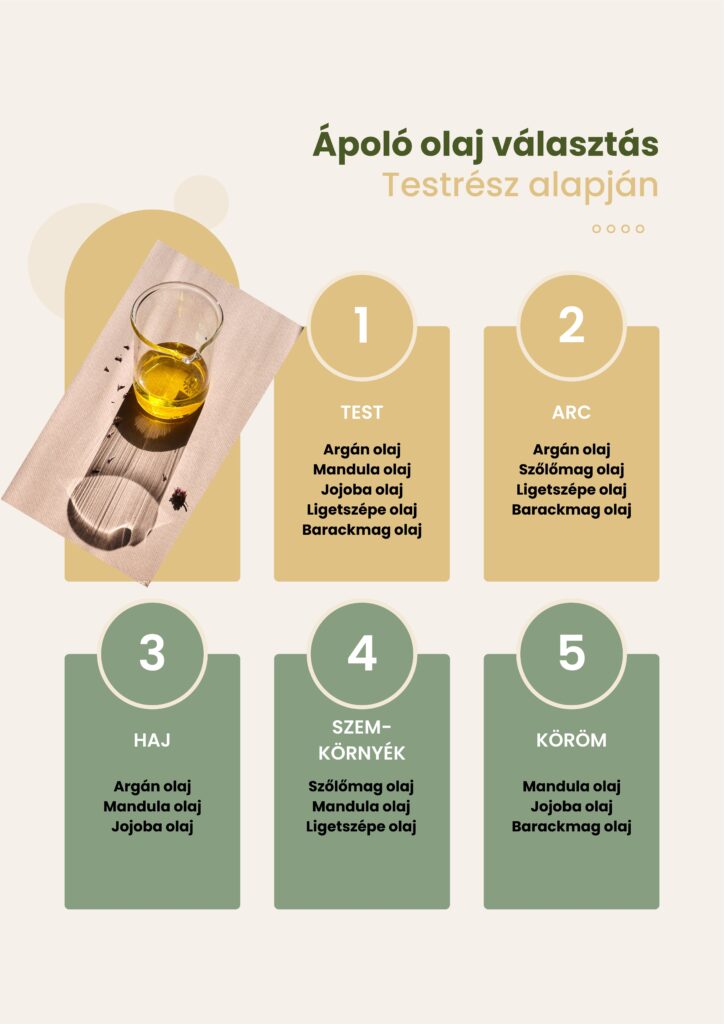 Ápoló olaj választás
Testrész alapján

1
TEST
Argán olaj
Mandula olaj
Jojoba olaj
Ligetszépe olaj
Barackmag olaj

2
ARC
Argán olaj
Szőlőmag olaj
Ligetszépe olaj
Barackmag olaj

3
HAJ
Argán olaj
Mandula olaj
Jojoba olaj

4
SZEM-KÖRNYÉK
Szőlőmag olaj
Mandula olaj
Ligetszépe olaj

5
KÖRÖM
Mandula olaj
Jojoba olaj
Barackmag olaj